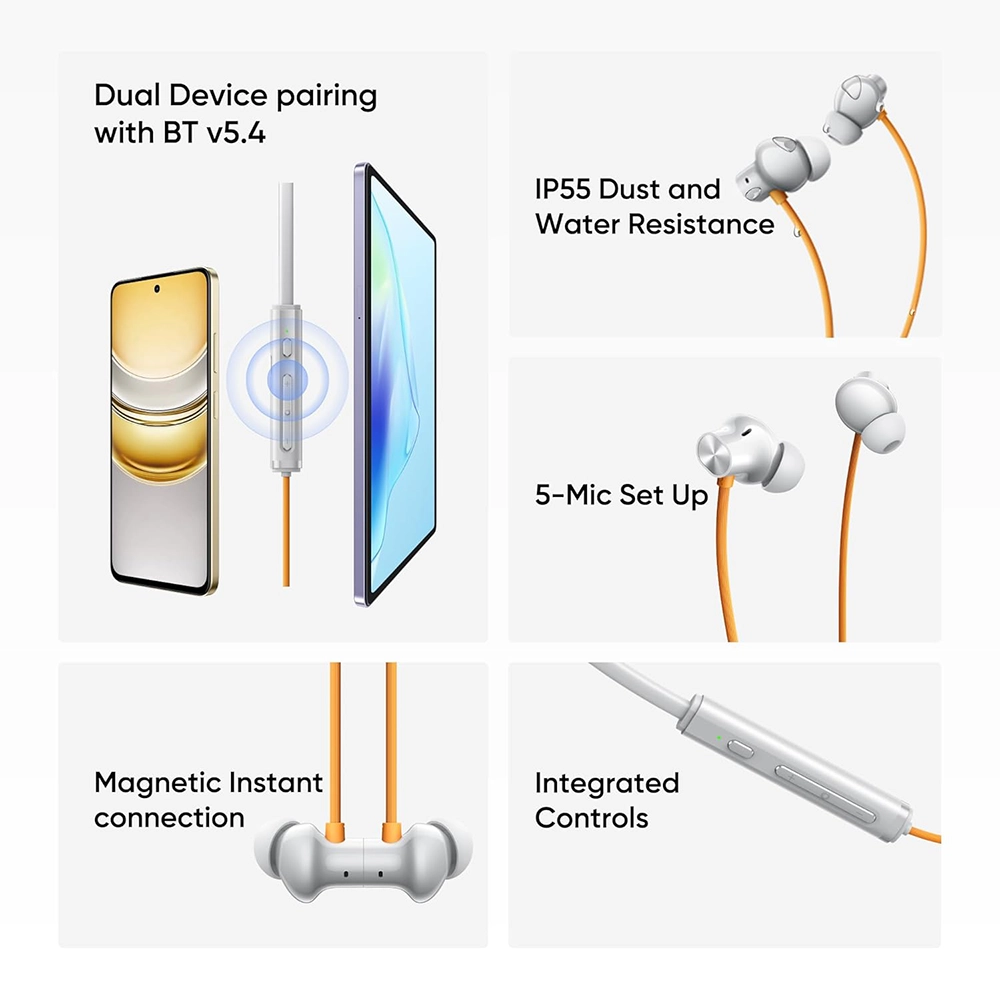 Dual Device pairing with BT v5.4

IP55 Dust and Water Resistance

5-Mic Set Up

Magnetic Instant connection

Integrated Controls